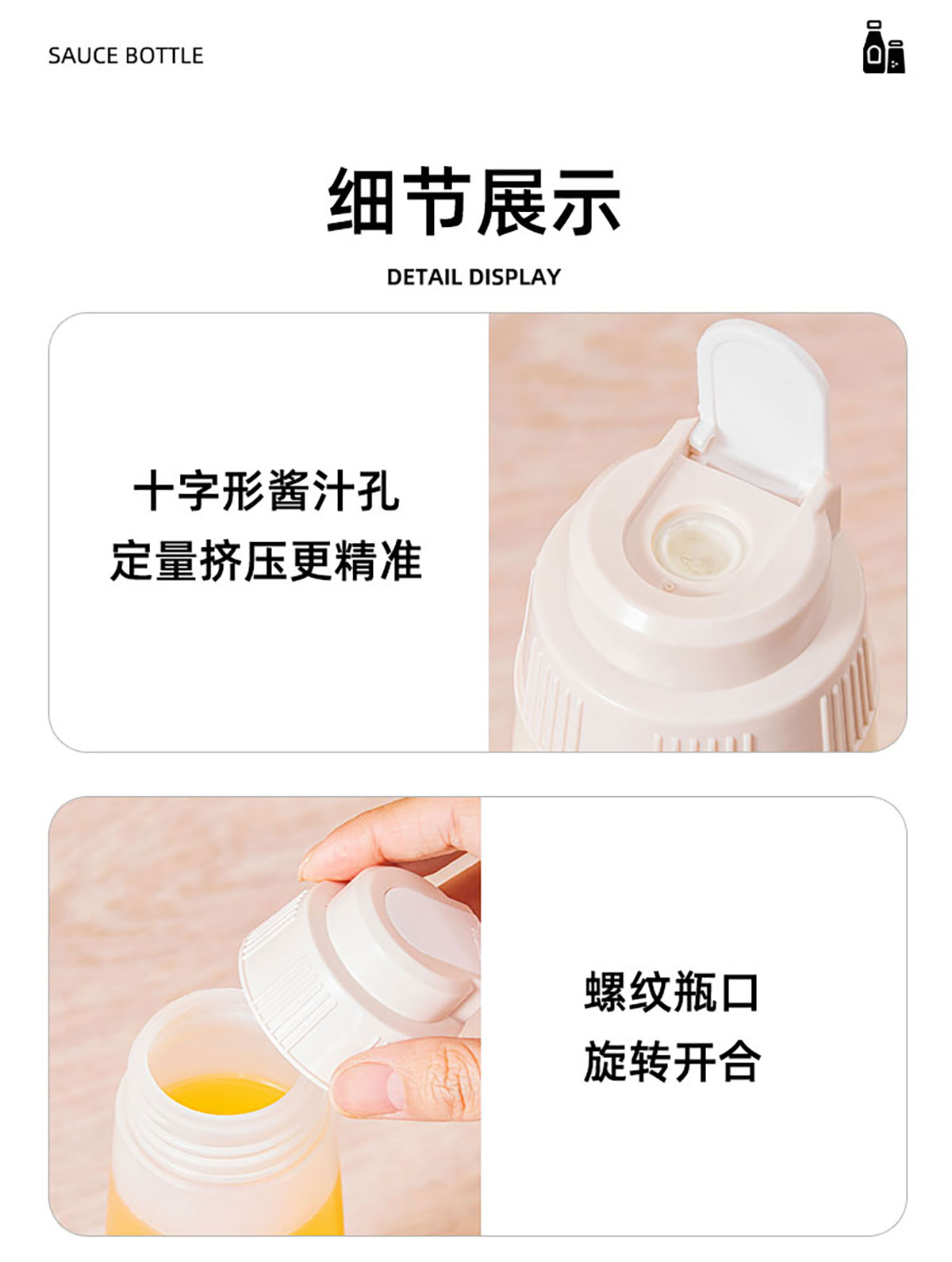 SAUCE BOTTLE

细节展示

DETAIL DISPLAY

十字形酱汁孔
定量挤压更精准

螺纹瓶口
旋转开合